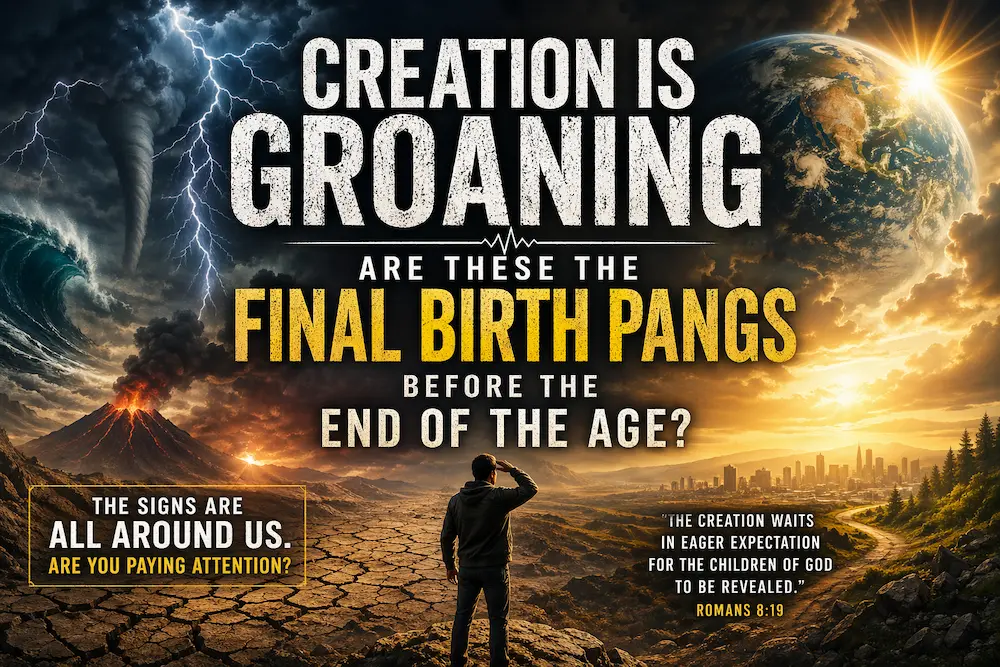 CREATION IS GROANING

ARE THESE THE
FINAL BIRTH PANGS
BEFORE THE
END OF THE AGE?

THE SIGNS ARE
ALL AROUND US.
ARE YOU PAYING ATTENTION?

"THE CREATION WAITS IN EAGER EXPECTATION FOR THE CHILDREN OF GOD TO BE REVEALED."
ROMANS 8:19