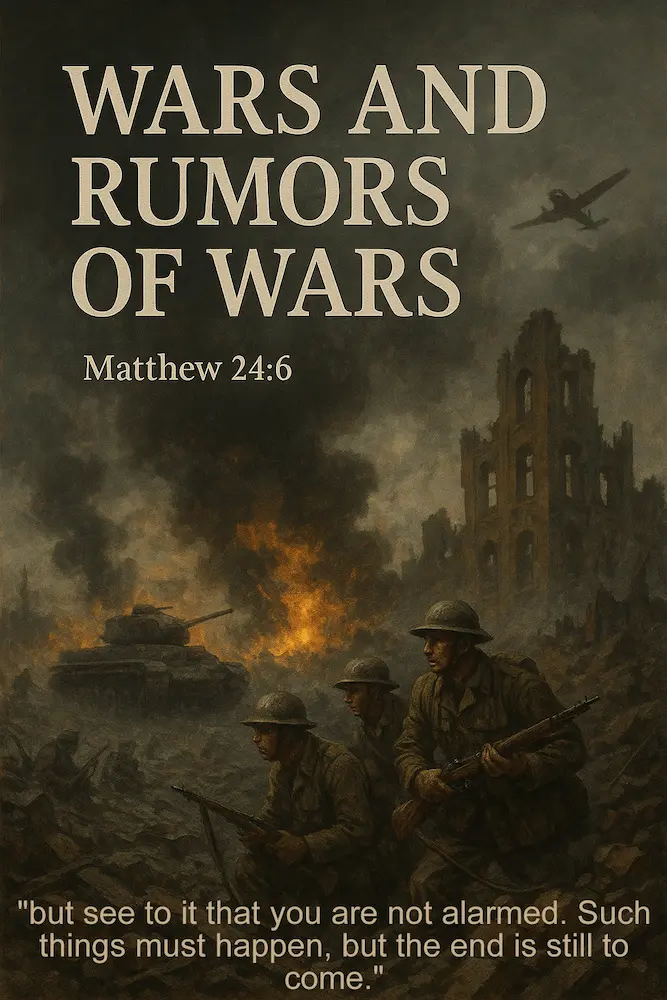 WARS AND RUMORS OF WARS

Matthew 24:6

"but see to it that you are not alarmed. Such things must happen, but the end is still to come."