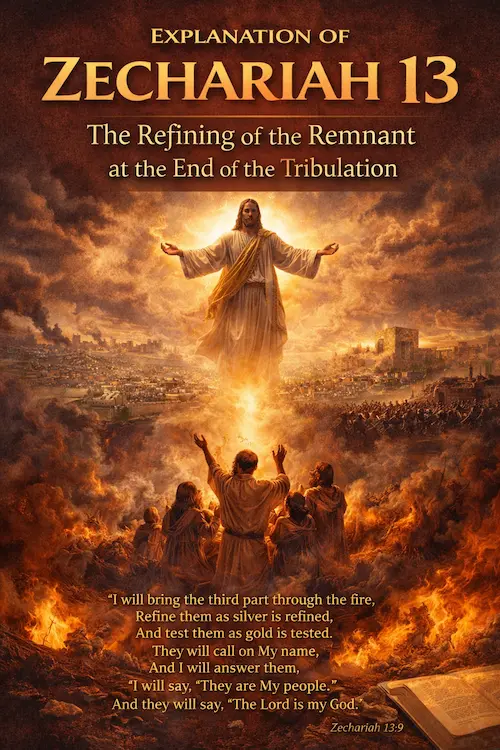 EXPLANATION OF
ZECHARIAH 13
The Refining of the Remnant at the End of the Tribulation

"I will bring the third part through the fire,
Refine them as silver is refined,
And test them as gold is tested.
They will call on My name,
And I will answer them,
"I will say, "They are My people."
And they will say, "The Lord is my God."

Zechariah 13:9