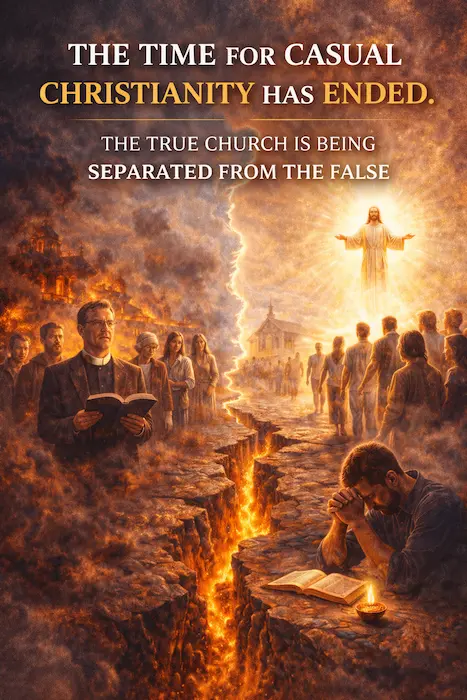 THE TIME FOR CASUAL CHRISTIANITY HAS ENDED.

THE TRUE CHURCH IS BEING SEPARATED FROM THE FALSE