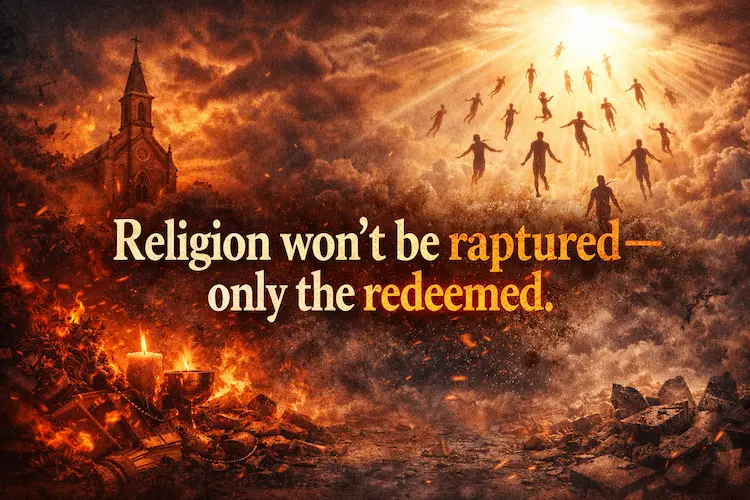 Religion won't be raptured—
only the redeemed.