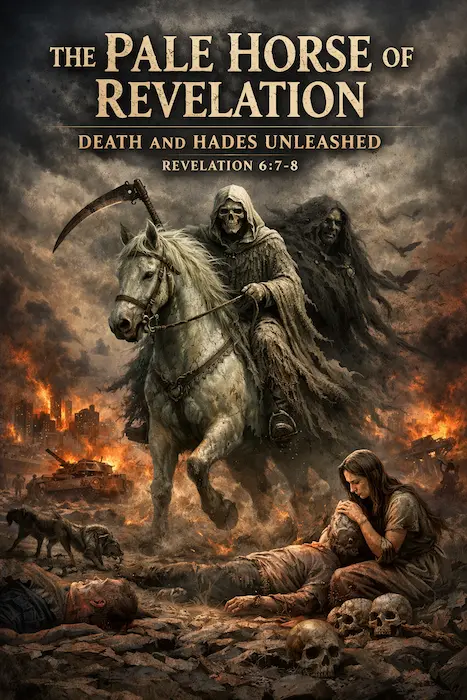 THE PALE HORSE OF REVELATION

DEATH AND HADES UNLEASHED

REVELATION 6:7-8