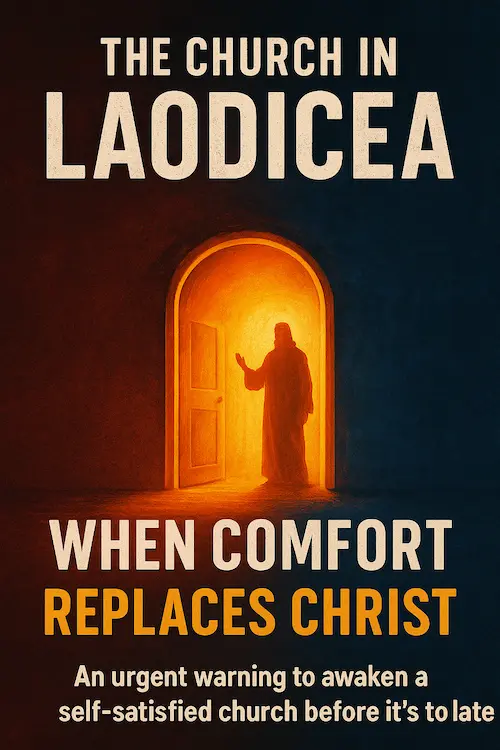 THE CHURCH IN
LAODICEA

WHEN COMFORT
REPLACES CHRIST

An urgent warning to awaken a self-satisfied church before it's to late