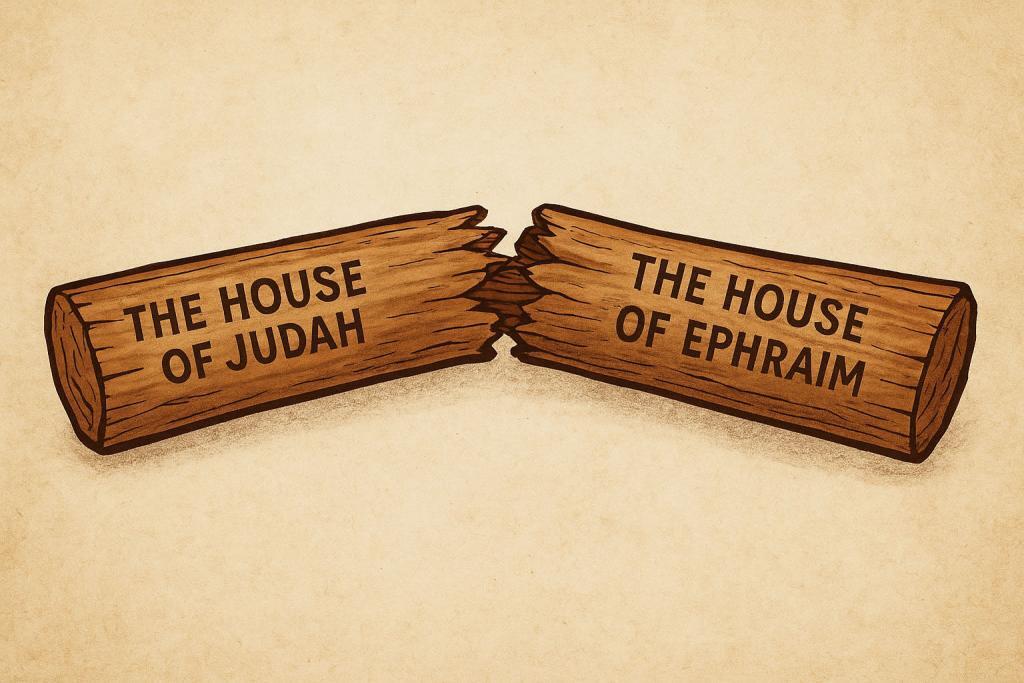 THE HOUSE OF JUDAH

THE HOUSE OF EPHRAIM